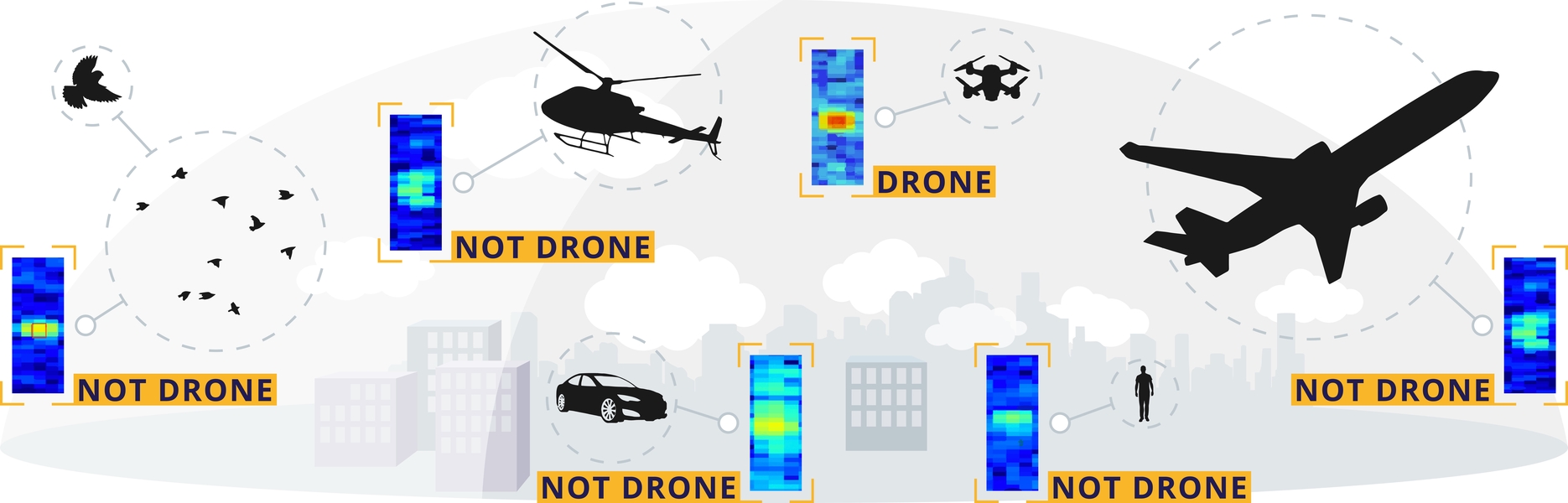 NOT DRONE

NOT DRONE

DRONE

NOT DRONE

NOT DRONE

NOT DRONE