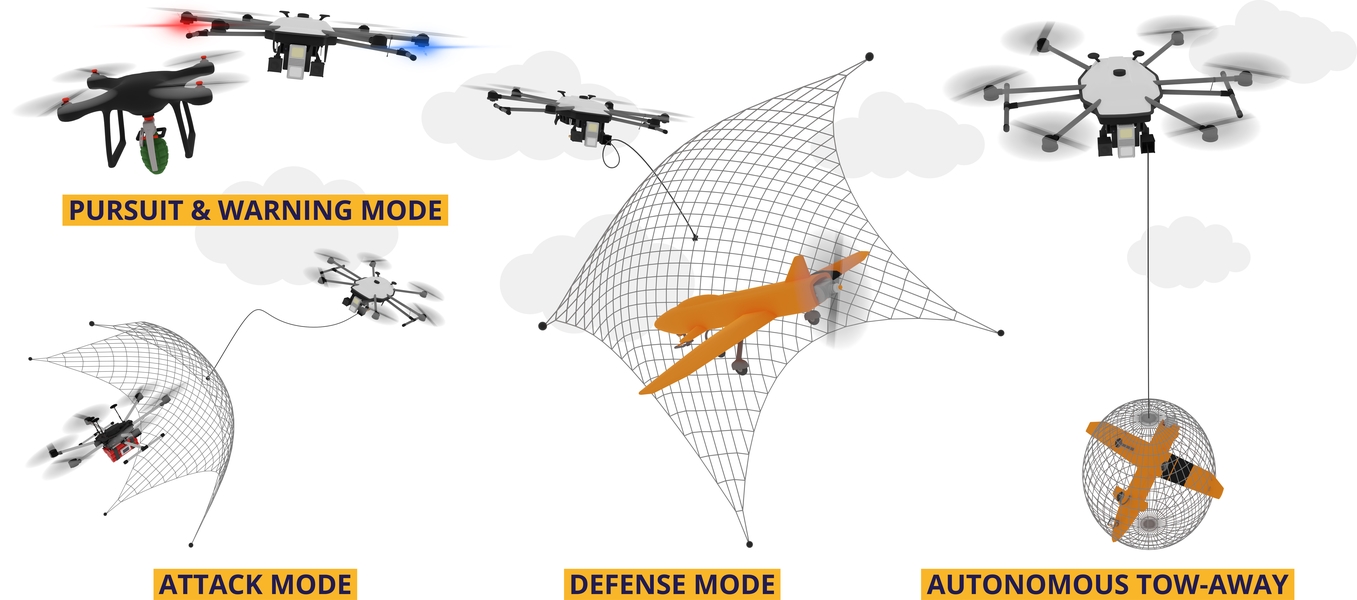 PURSUIT & WARNING MODE

ATTACK MODE

DEFENSE MODE

AUTONOMOUS TOW-AWAY